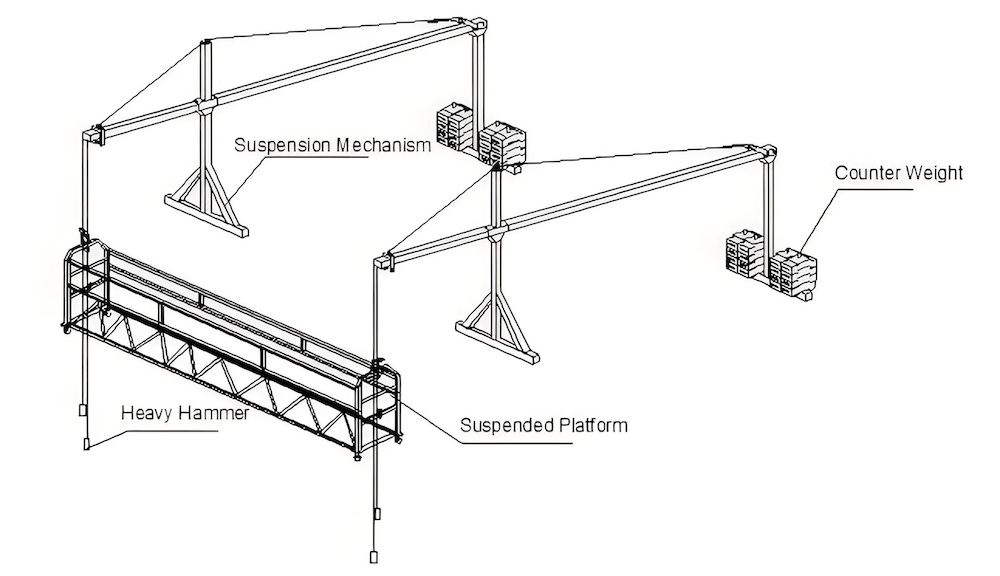 Suspension Mechanism

Counter Weight

Heavy Hammer

Suspended Platform